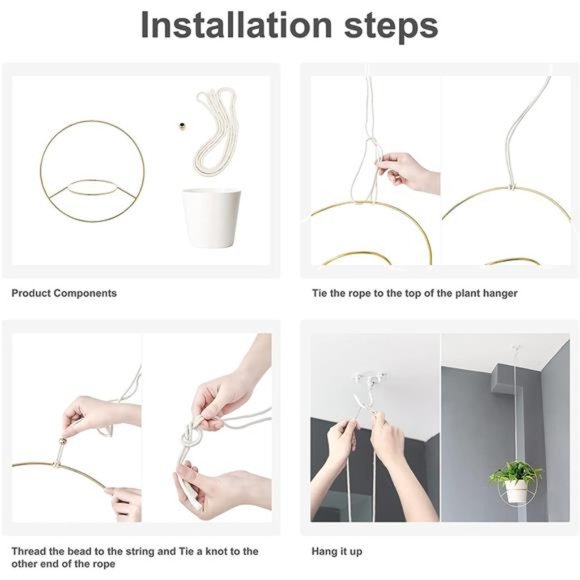 Installation steps

Product Components

Tie the rope to the top of the plant hanger

Thread the bead to the string and Tie a knot to the other end of the rope

Hang it up